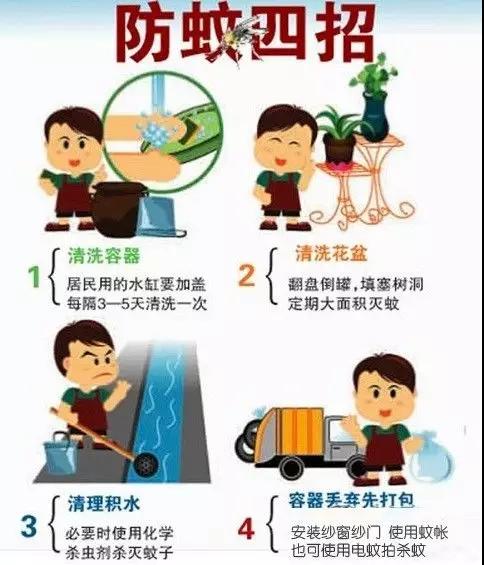 防蚊四招

1 清洗容器
居民用的水缸要加盖
每隔3—5天清洗一次

2 清洗花盆
翻盘倒罐，填塞树洞
定期大面积灭蚊

3 清理积水
必要时使用化学
杀虫剂杀灭蚊子

4 容器丢弃先打包
安装纱窗纱门 使用蚊帐
也可使用电蚊拍杀蚊